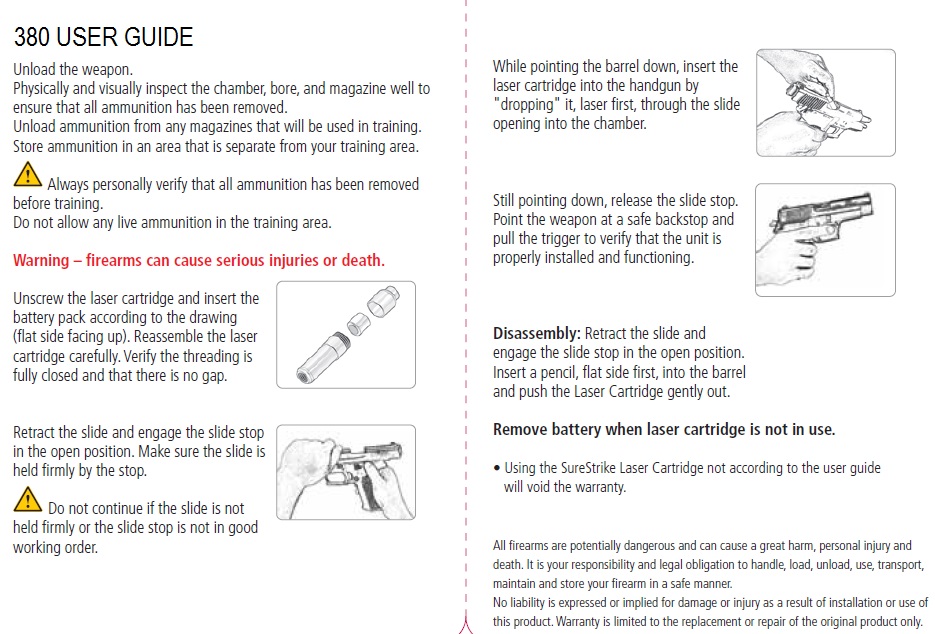 380 USER GUIDE

Unload the weapon.
Physically and visually inspect the chamber, bore, and magazine well to ensure that all ammunition has been removed.
Unload ammunition from any magazines that will be used in training.
Store ammunition in an area that is separate from your training area.

Always personally verify that all ammunition has been removed before training.
Do not allow any live ammunition in the training area.

Warning – firearms can cause serious injuries or death.

Unscrew the laser cartridge and insert the battery pack according to the drawing (flat side facing up). Reassemble the laser cartridge carefully. Verify the threading is fully closed and that there is no gap.

Retract the slide and engage the slide stop in the open position. Make sure the slide is held firmly by the stop.

Do not continue if the slide is not held firmly or the slide stop is not in good working order.

While pointing the barrel down, insert the laser cartridge into the handgun by "dropping" it, laser first, through the slide opening into the chamber.

Still pointing down, release the slide stop. Point the weapon at a safe backstop and pull the trigger to verify that the unit is properly installed and functioning.

Disassembly: Retract the slide and engage the slide stop in the open position. Insert a pencil, flat side first, into the barrel and push the Laser Cartridge gently out.

Remove battery when laser cartridge is not in use.

• Using the SureStrike Laser Cartridge not according to the user guide will void the warranty.

All firearms are potentially dangerous and can cause a great harm, personal injury and death. It is your responsibility and legal obligation to handle, load, unload, use, transport, maintain and store your firearm in a safe manner.
No liability is expressed or implied for damage or injury as a result of installation or use of this product. Warranty is limited to the replacement or repair of the original product only.